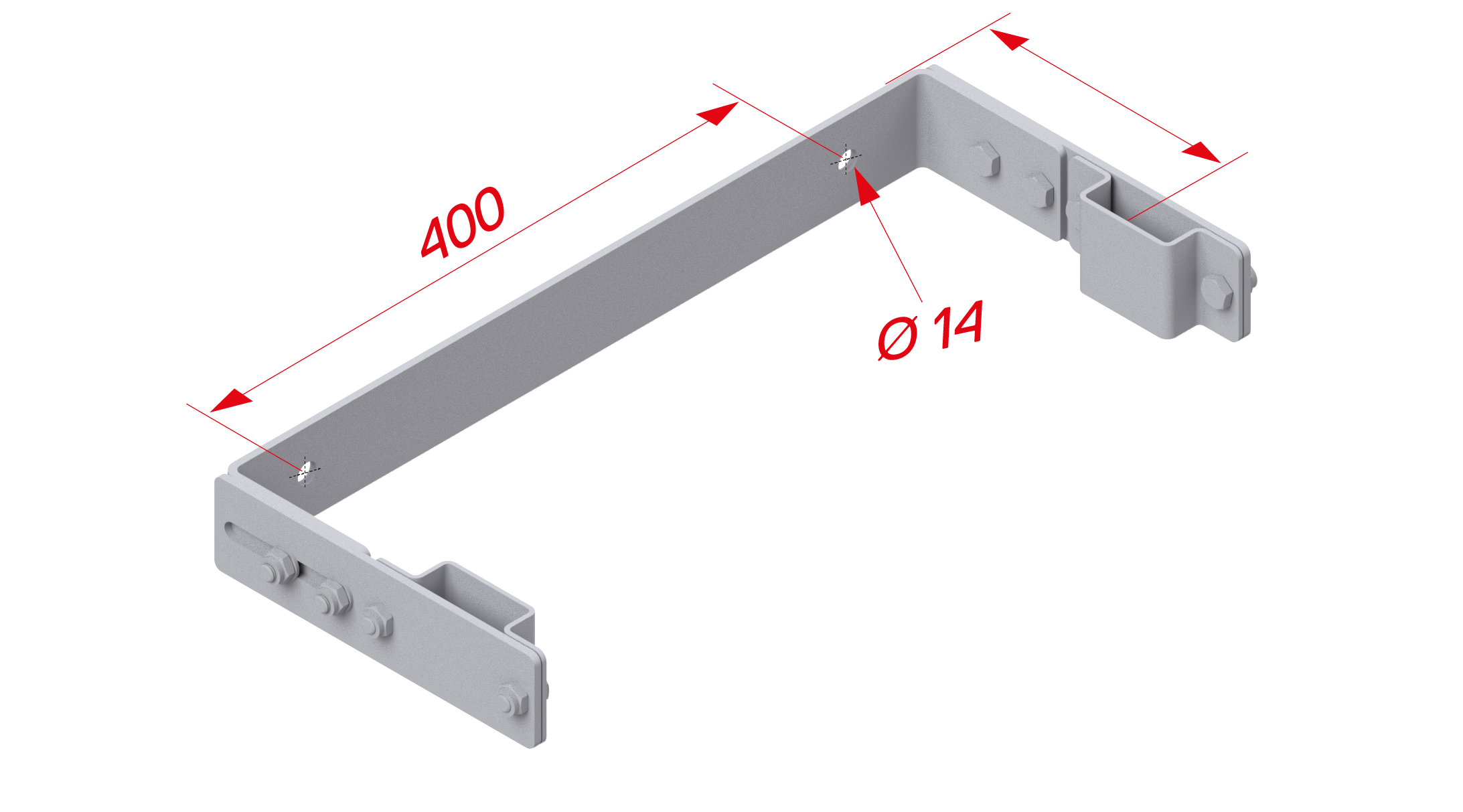 400

Ø 14